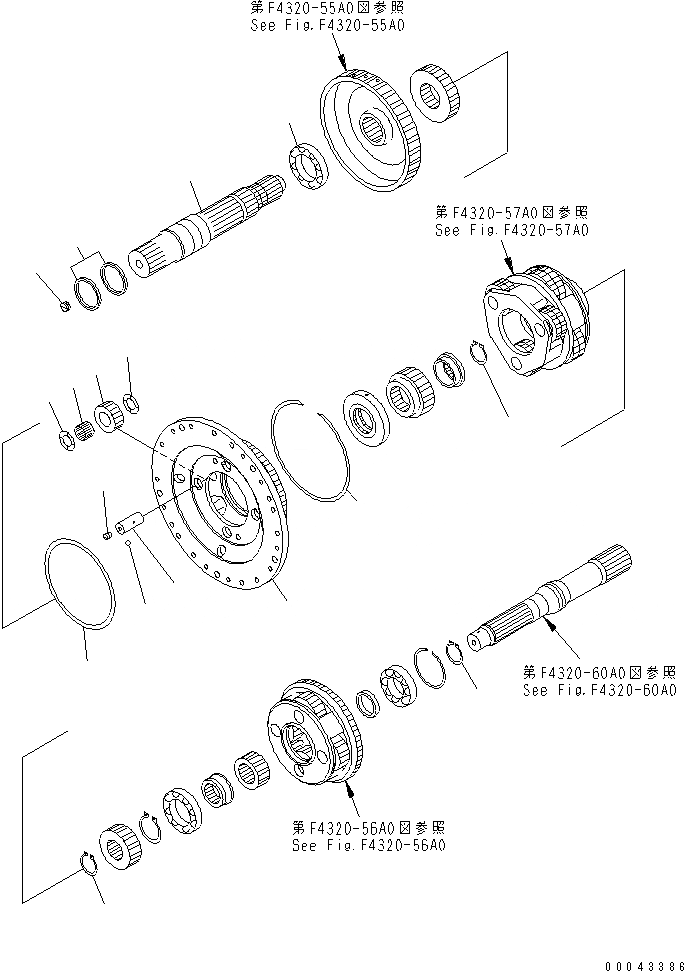 第F4320-55A0図参照
See Fig.F4320-55A0

第F4320-57A0図参照
See Fig.F4320-57A0

第F4320-60A0図参照
See Fig.F4320-60A0

第F4320-56A0図参照
See Fig.F4320-56A0

00043386