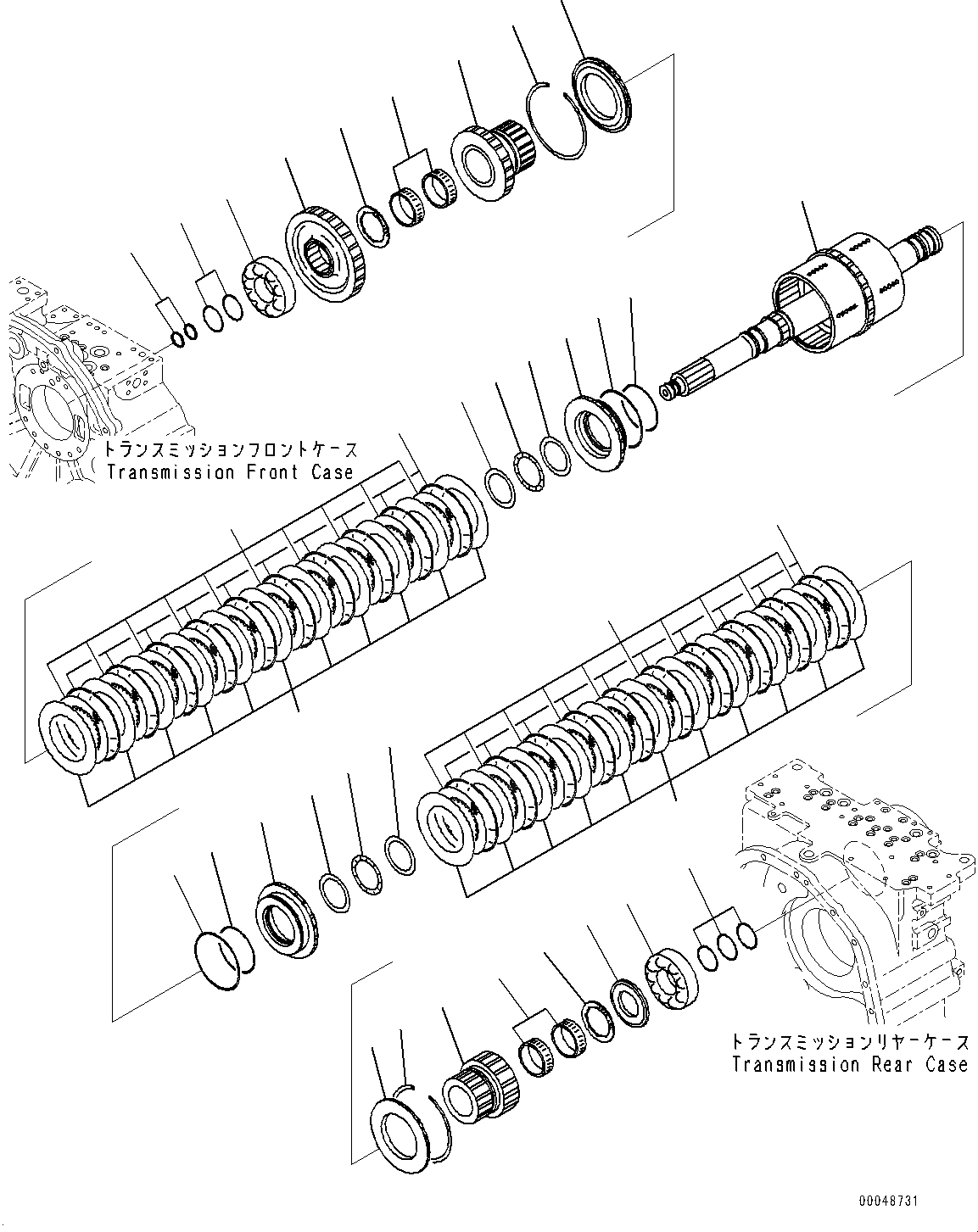 トランスミッションフロントケース
Transmission Front Case

トランスミッションリヤーケース
Transmission Rear Case

00048731